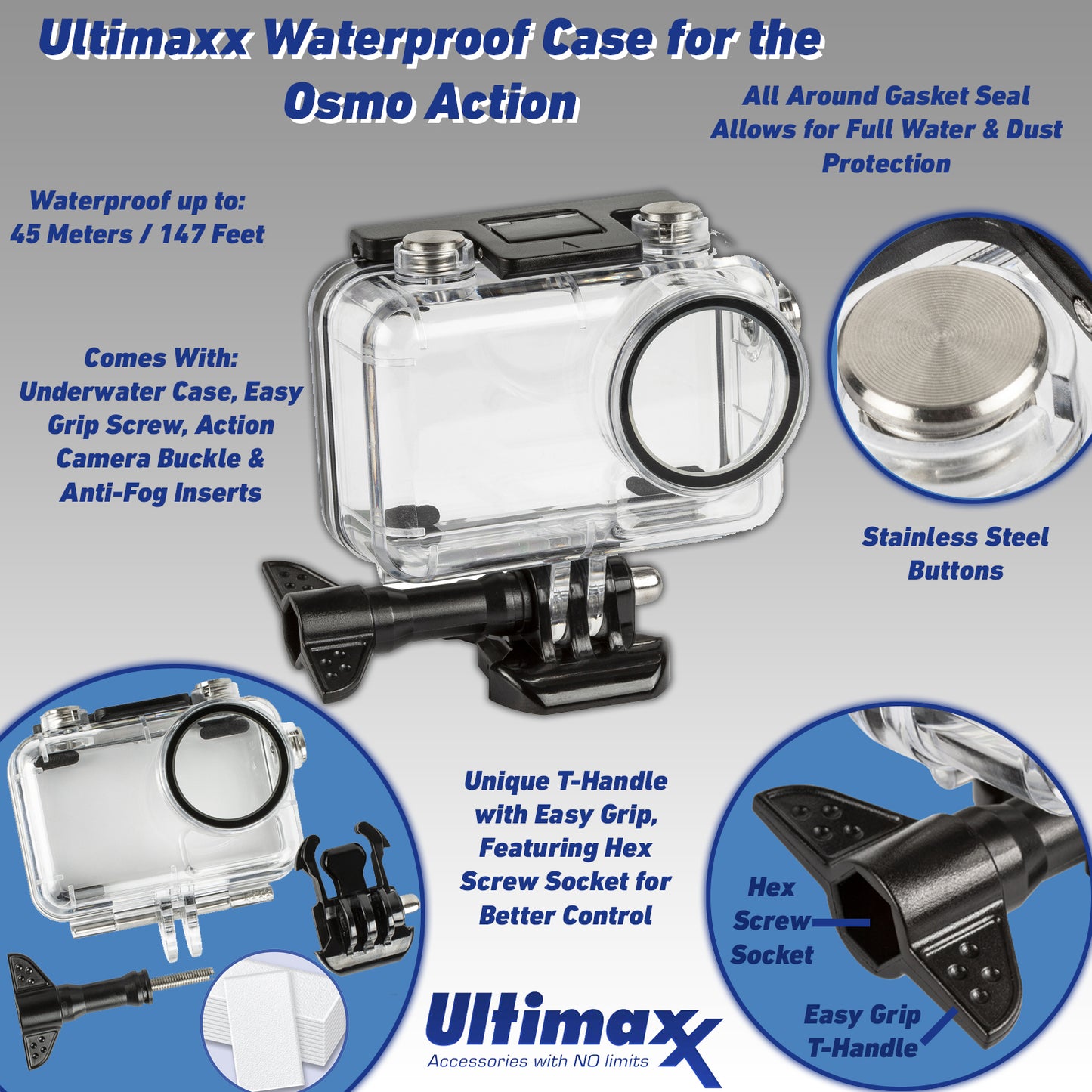 Ultimaxx Waterproof Case for the Osmo Action

All Around Gasket Seal Allows for Full Water & Dust Protection

Waterproof up to: 45 Meters / 147 Feet

Comes With: Underwater Case, Easy Grip Screw, Action Camera Buckle & Anti-Fog Inserts

Stainless Steel Buttons

Unique T-Handle with Easy Grip, Featuring Hex Screw Socket for Better Control

Hex Screw Socket

Easy Grip T-Handle

Ultimaxx
Accessories with NO limits