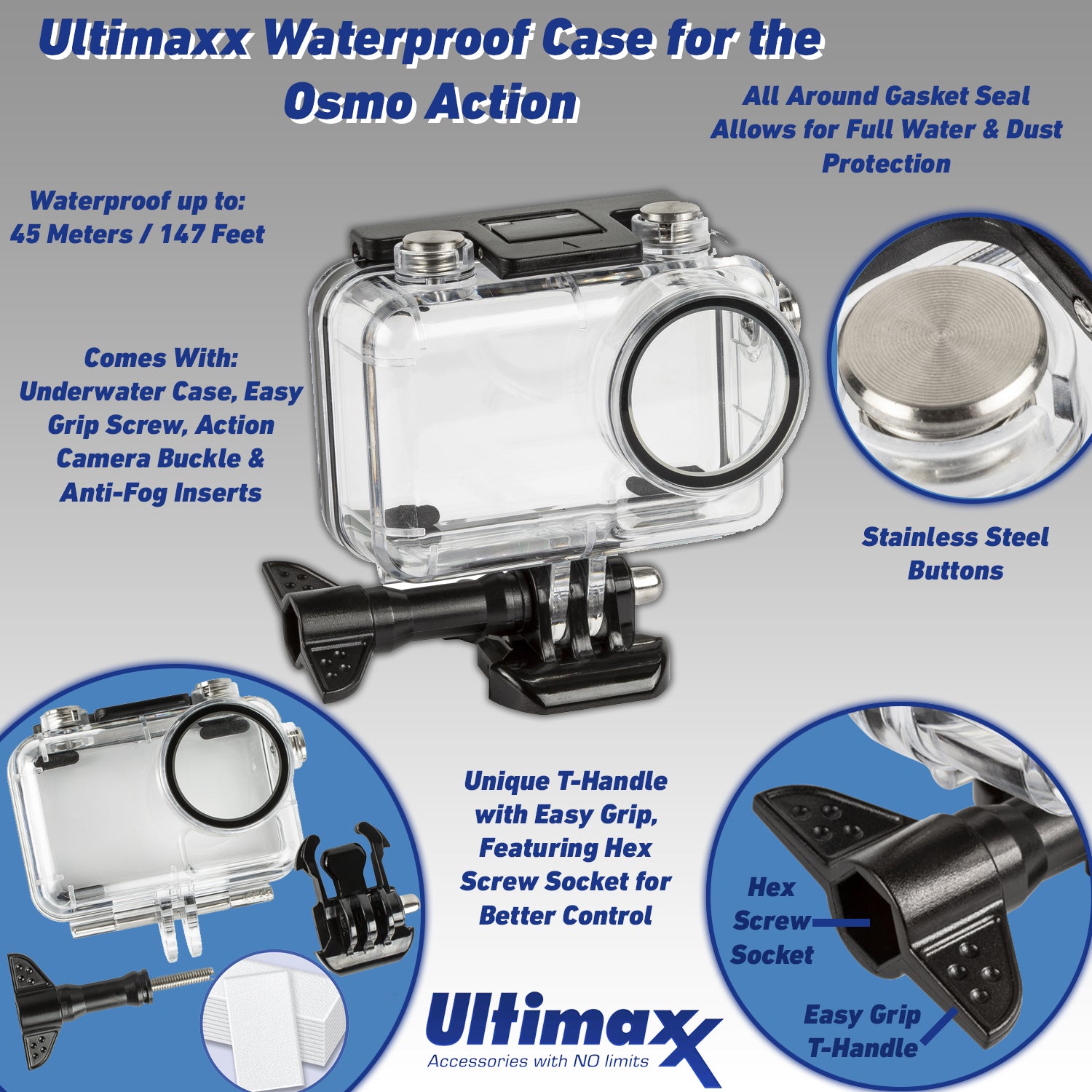 Ultimaxx Waterproof Case for the Osmo Action

All Around Gasket Seal Allows for Full Water & Dust Protection

Waterproof up to:
45 Meters / 147 Feet

Comes With:
Underwater Case, Easy Grip Screw, Action Camera Buckle & Anti-Fog Inserts

Stainless Steel Buttons

Unique T-Handle with Easy Grip, Featuring Hex Screw Socket for Better Control

Hex Screw Socket

Easy Grip T-Handle

Ultimaxx
Accessories with NO limits